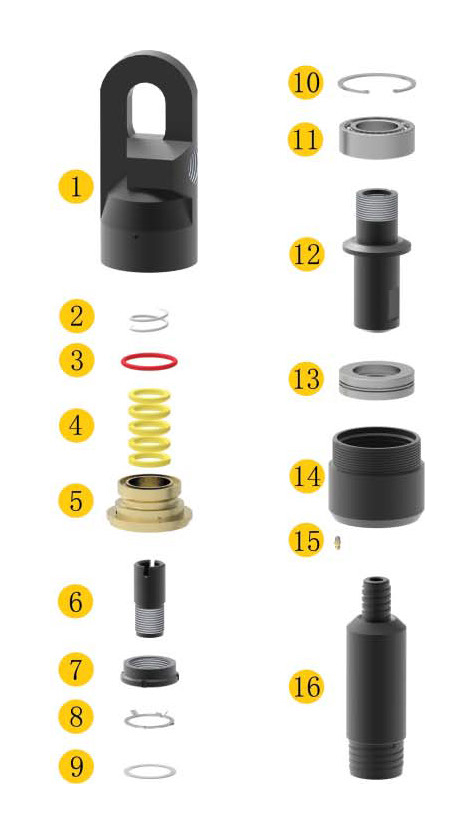 1
2
3
4
5
6
7
8
9
10
11
12
13
14
15
16